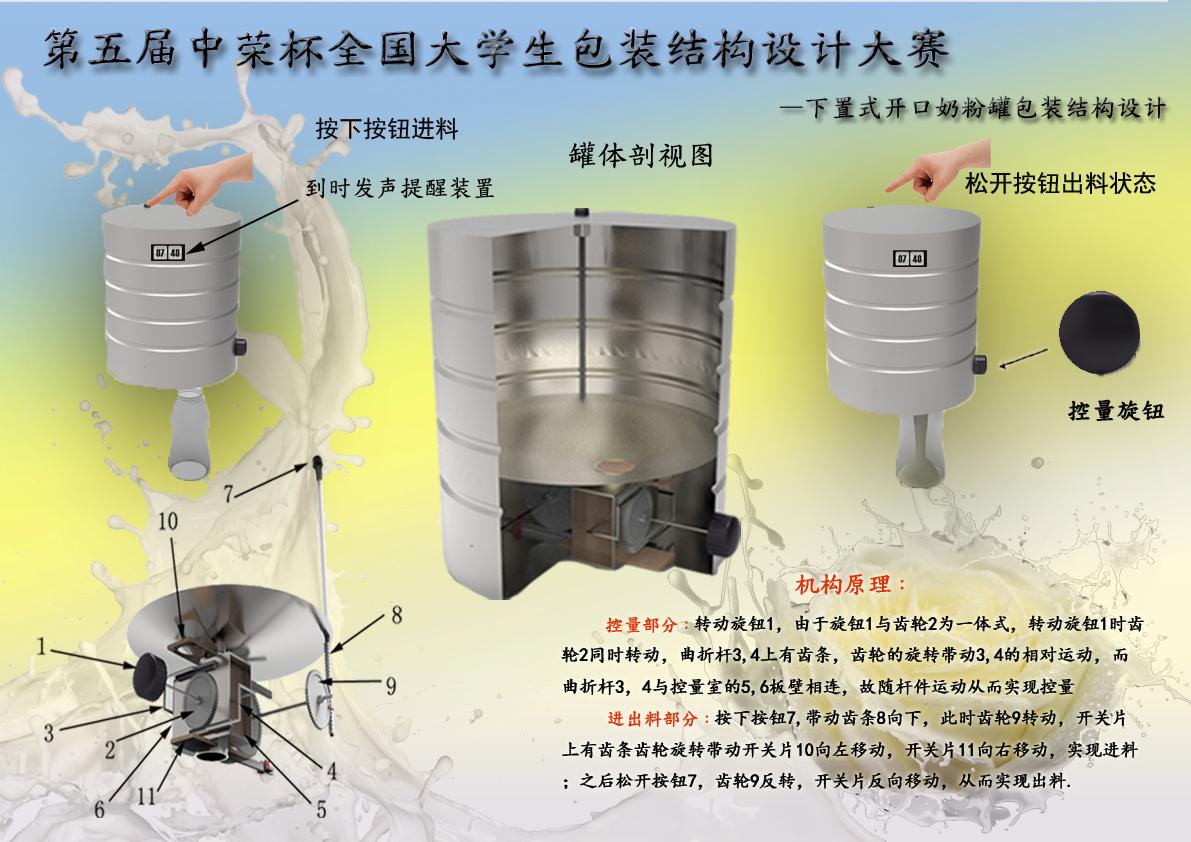 第五届中荣杯全国大学生包装结构设计大赛

—下置式开口奶粉罐包装结构设计

按下按钮进料

到时发声提醒装置

07 40

罐体剖视图

松开按钮出料状态

07 40

控量旋钮

7

10

8

1

9

3

2

4

6

11

5

机构原理：

控量部分：转动旋钮1，由于旋钮1与齿轮2为一体式，转动旋钮1时齿轮2同时转动，曲折杆3,4上有齿条，齿轮的旋转带动3,4的相对运动，而曲折杆3，4与控量室的5,6板壁相连，故随杆件运动从而实现控量

进出料部分：按下按钮7,带动齿条8向下，此时齿轮9转动，开关片上有齿条齿轮旋转带动开关片10向左移动，开关片11向右移动，实现进料；之后松开按钮7，齿轮9反转，开关片反向移动，从而实现出料.